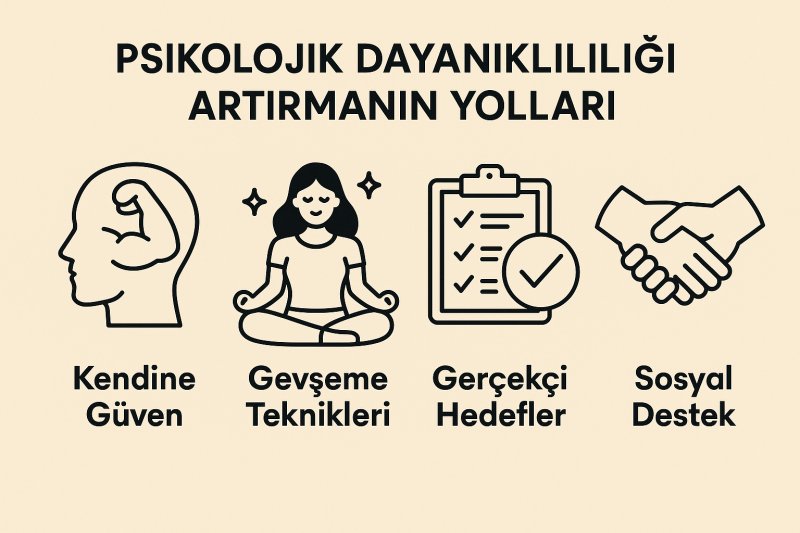 PSIKOLOJIK DAYANIKLILILIĞI ARTIRMANIN YOLLARI

Kendine Güven

Gevşeme Teknikleri

Gerçekçi Hedefler

Sosyal Destek